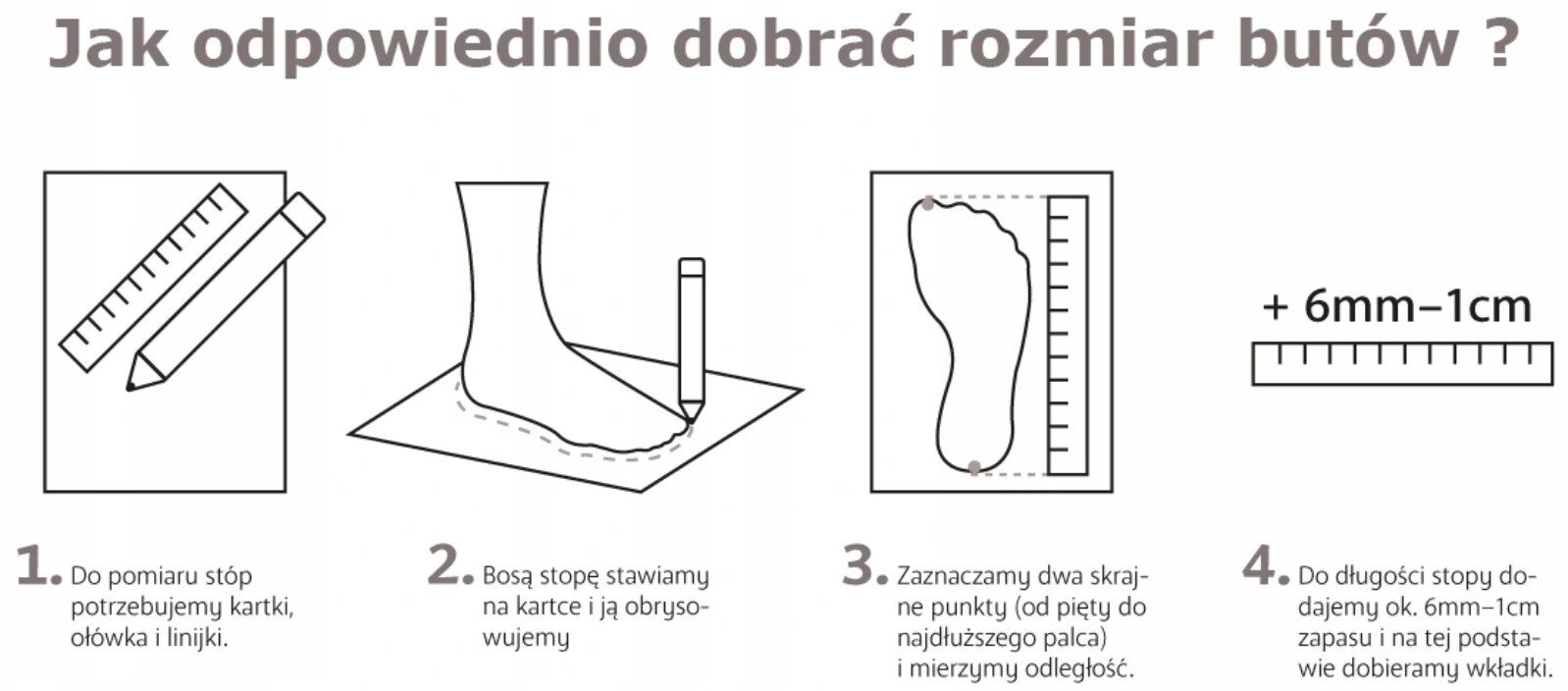 Jak odpowiednio dobrać rozmiar butów ?

+ 6mm–1cm

1. Do pomiaru stóp potrzebujemy kartki, ołówka i linijki.

2. Bosą stopę stawiamy na kartce i ją obrysowujemy

3. Zaznaczamy dwa skrajne punkty (od pięty do najdłuższego palca) i mierzymy odległość.

4. Do długości stopy dodajemy ok. 6mm–1cm zapasu i na tej podstawie dobieramy wkładki.