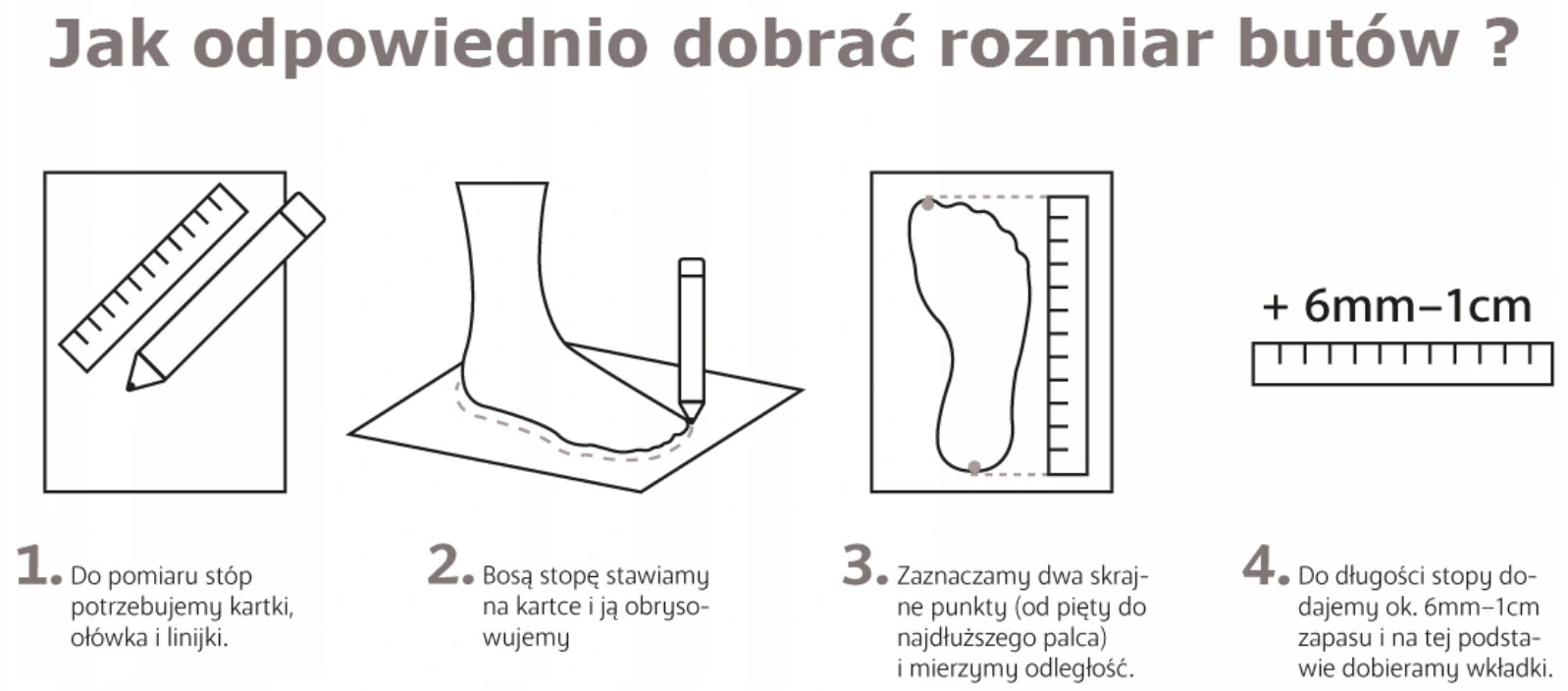 Jak odpowiednio dobrać rozmiar butów ?

+ 6mm–1cm

1. Do pomiaru stóp potrzebujemy kartki, ołówka i linijki.

2. Bosą stopę stawiamy na kartce i ją obrysowujemy

3. Zaznaczamy dwa skrajne punkty (od pięty do najdłuższego palca) i mierzymy odległość.

4. Do długości stopy dodajemy ok. 6mm–1cm zapasu i na tej podstawie dobieramy wkładki.